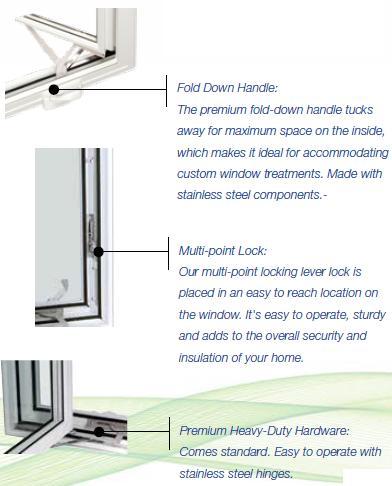 Fold Down Handle:
The premium fold-down handle tucks away for maximum space on the inside, which makes it ideal for accommodating custom window treatments. Made with stainless steel components.-

Multi-point Lock:
Our multi-point locking lever lock is placed in an easy to reach location on the window. It's easy to operate, sturdy and adds to the overall security and insulation of your home.

Premium Heavy-Duty Hardware:
Comes standard. Easy to operate with stainless steel hinges.